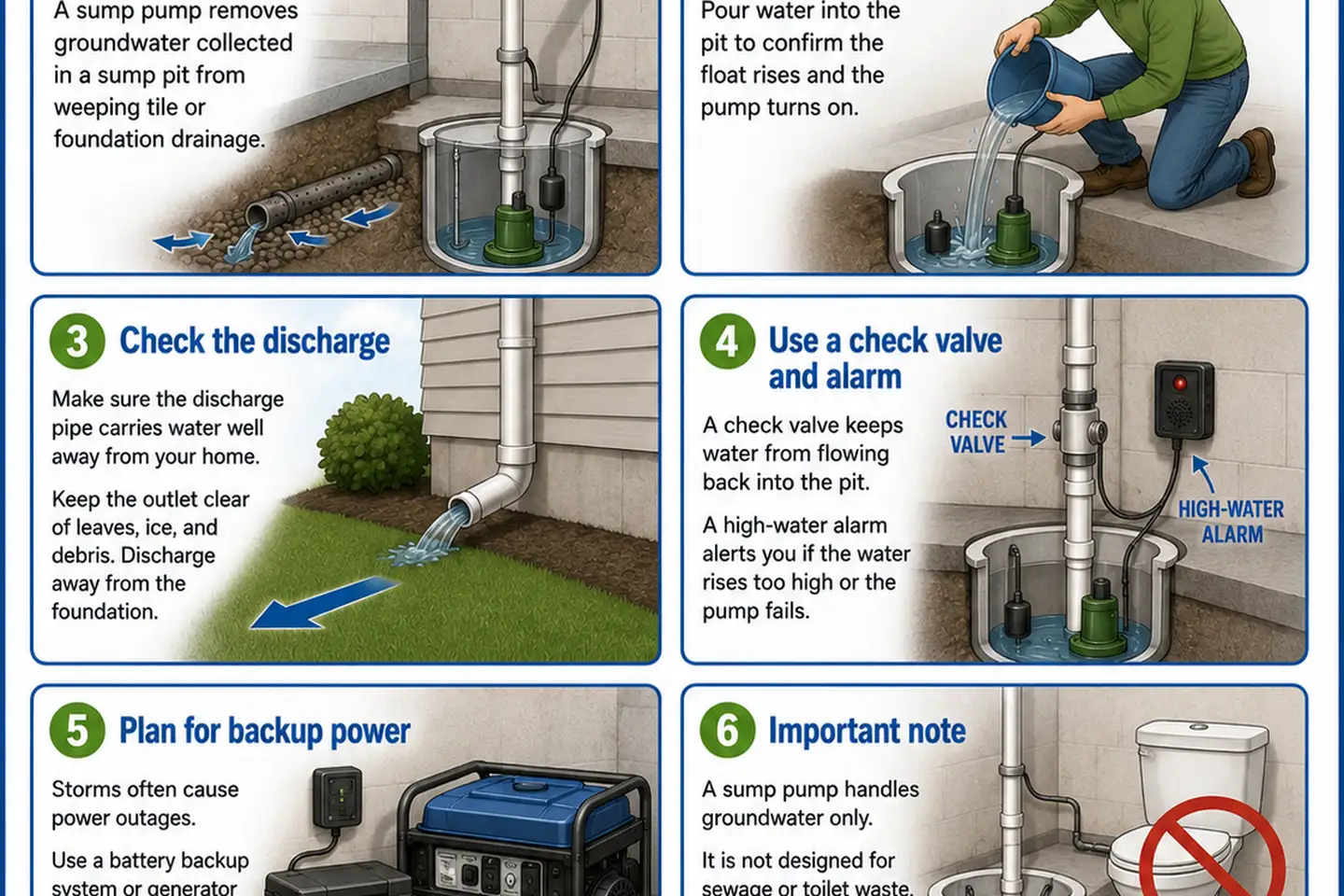 A sump pump removes groundwater collected in a sump pit from weeping tile or foundation drainage.

Pour water into the pit to confirm the float rises and the pump turns on.

3 Check the discharge

Make sure the discharge pipe carries water well away from your home.

Keep the outlet clear of leaves, ice, and debris. Discharge away from the foundation.

4 Use a check valve and alarm

A check valve keeps water from flowing back into the pit.

A high-water alarm alerts you if the water rises too high or the pump fails.

CHECK VALVE

HIGH-WATER ALARM

5 Plan for backup power

Storms often cause power outages.

Use a battery backup system or generator

6 Important note

A sump pump handles groundwater only.

It is not designed for sewage or toilet waste.