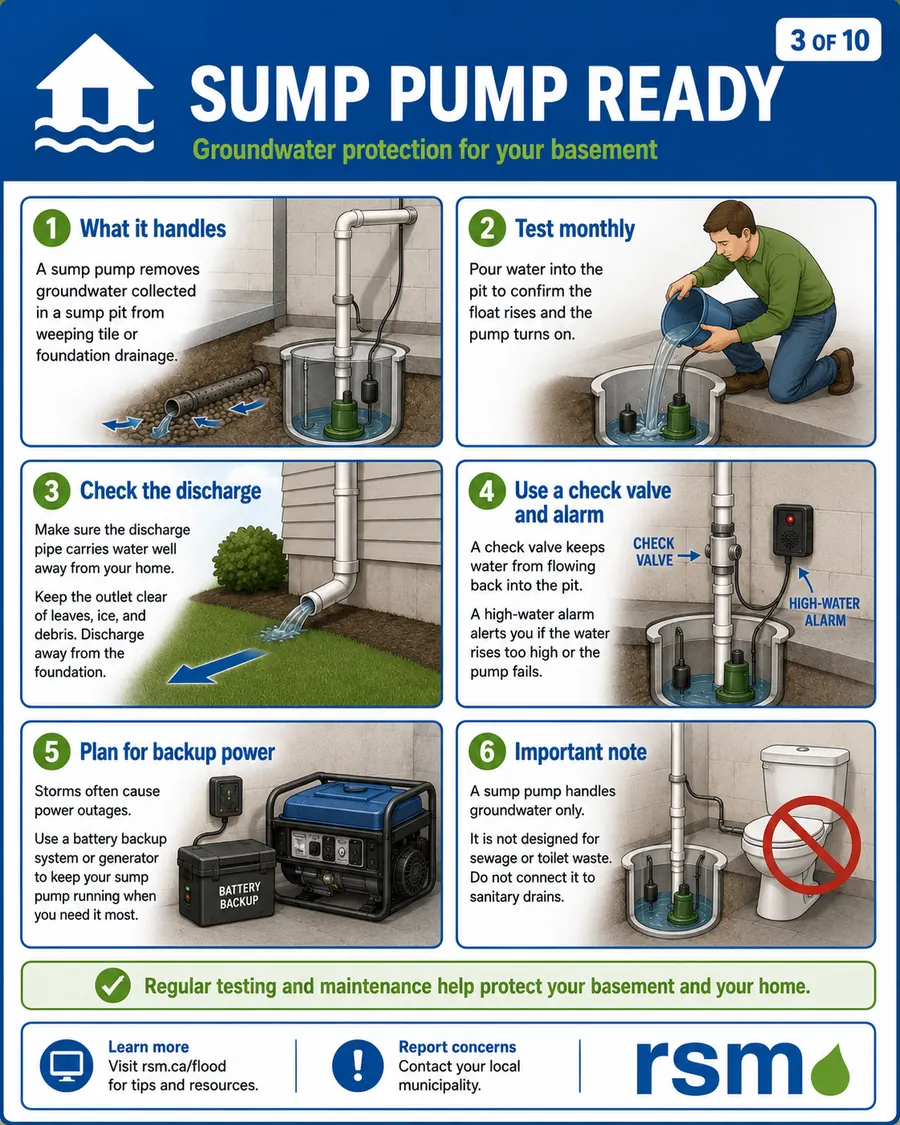 3 OF 10

SUMP PUMP READY

Groundwater protection for your basement

1 What it handles

A sump pump removes groundwater collected in a sump pit from weeping tile or foundation drainage.

2 Test monthly

Pour water into the pit to confirm the float rises and the pump turns on.

3 Check the discharge

Make sure the discharge pipe carries water well away from your home.

Keep the outlet clear of leaves, ice, and debris. Discharge away from the foundation.

4 Use a check valve and alarm

A check valve keeps water from flowing back into the pit.

A high-water alarm alerts you if the water rises too high or the pump fails.

CHECK VALVE

HIGH-WATER ALARM

5 Plan for backup power

Storms often cause power outages.

Use a battery backup system or generator to keep your sump pump running when you need it most.

BATTERY BACKUP

6 Important note

A sump pump handles groundwater only.

It is not designed for sewage or toilet waste. Do not connect it to sanitary drains.

Regular testing and maintenance help protect your basement and your home.

Learn more
Visit rsm.ca/flood for tips and resources.

Report concerns
Contact your local municipality.

rsm